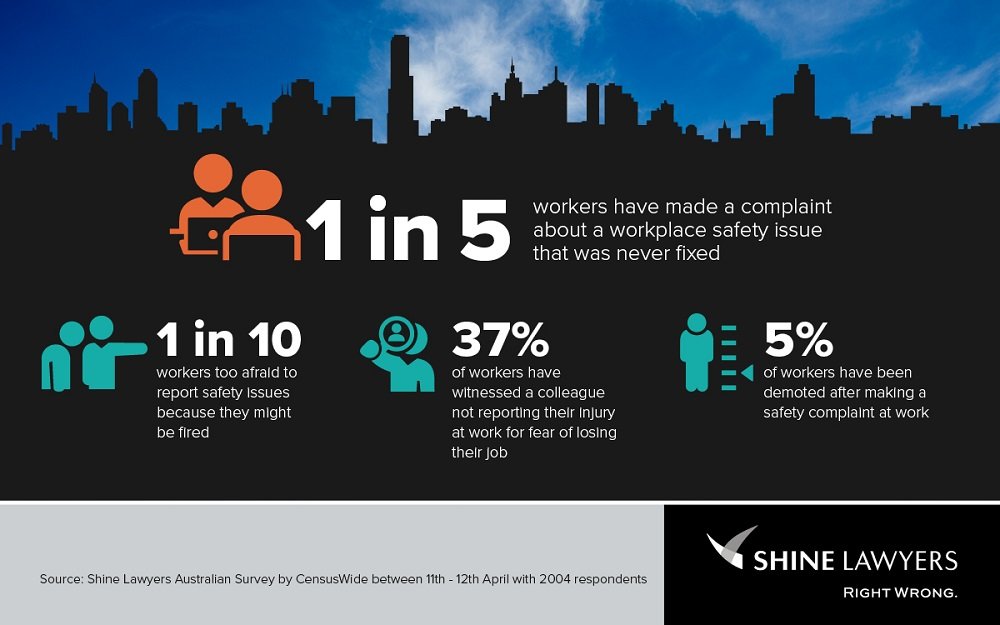 1 in 5 workers have made a complaint about a workplace safety issue that was never fixed

1 in 10
workers too afraid to report safety issues because they might be fired

37%
of workers have witnessed a colleague not reporting their injury at work for fear of losing their job

5%
of workers have been demoted after making a safety complaint at work

Source: Shine Lawyers Australian Survey by CensusWide between 11th - 12th April with 2004 respondents

SHINE LAWYERS
RIGHT WRONG.