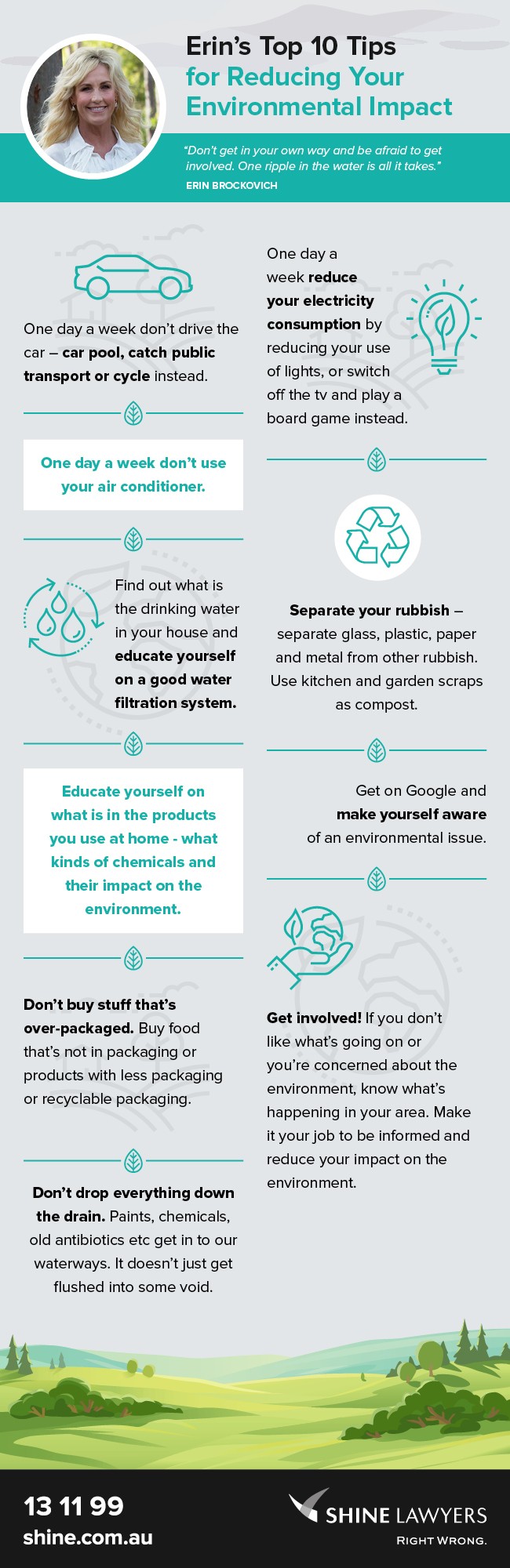 Erin's Top 10 Tips for Reducing Your Environmental Impact

"Don't get in your own way and be afraid to get involved. One ripple in the water is all it takes."
ERIN BROCKOVICH

One day a week don't drive the car – car pool, catch public transport or cycle instead.

One day a week don't use your air conditioner.

Find out what is the drinking water in your house and educate yourself on a good water filtration system.

Educate yourself on what is in the products you use at home - what kinds of chemicals and their impact on the environment.

Don't buy stuff that's over-packaged. Buy food that's not in packaging or products with less packaging or recyclable packaging.

Don't drop everything down the drain. Paints, chemicals, old antibiotics etc get in to our waterways. It doesn't just get flushed into some void.

One day a week reduce your electricity consumption by reducing your use of lights, or switch off the tv and play a board game instead.

Separate your rubbish – separate glass, plastic, paper and metal from other rubbish. Use kitchen and garden scraps as compost.

Get on Google and make yourself aware of an environmental issue.

Get involved! If you don't like what's going on or you're concerned about the environment, know what's happening in your area. Make it your job to be informed and reduce your impact on the environment.

13 11 99
shine.com.au

SHINE LAWYERS
RIGHT WRONG.